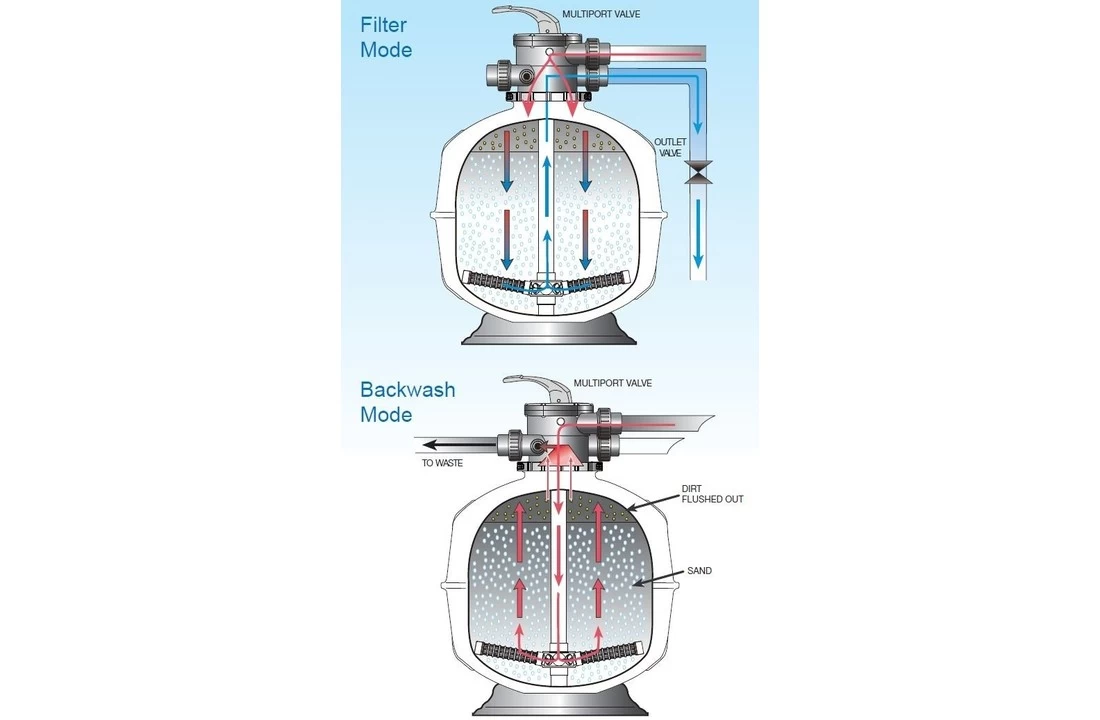 Filter Mode

MULTIPORT VALVE

OUTLET VALVE

Backwash Mode

MULTIPORT VALVE

TO WASTE

DIRT FLUSHED OUT

SAND